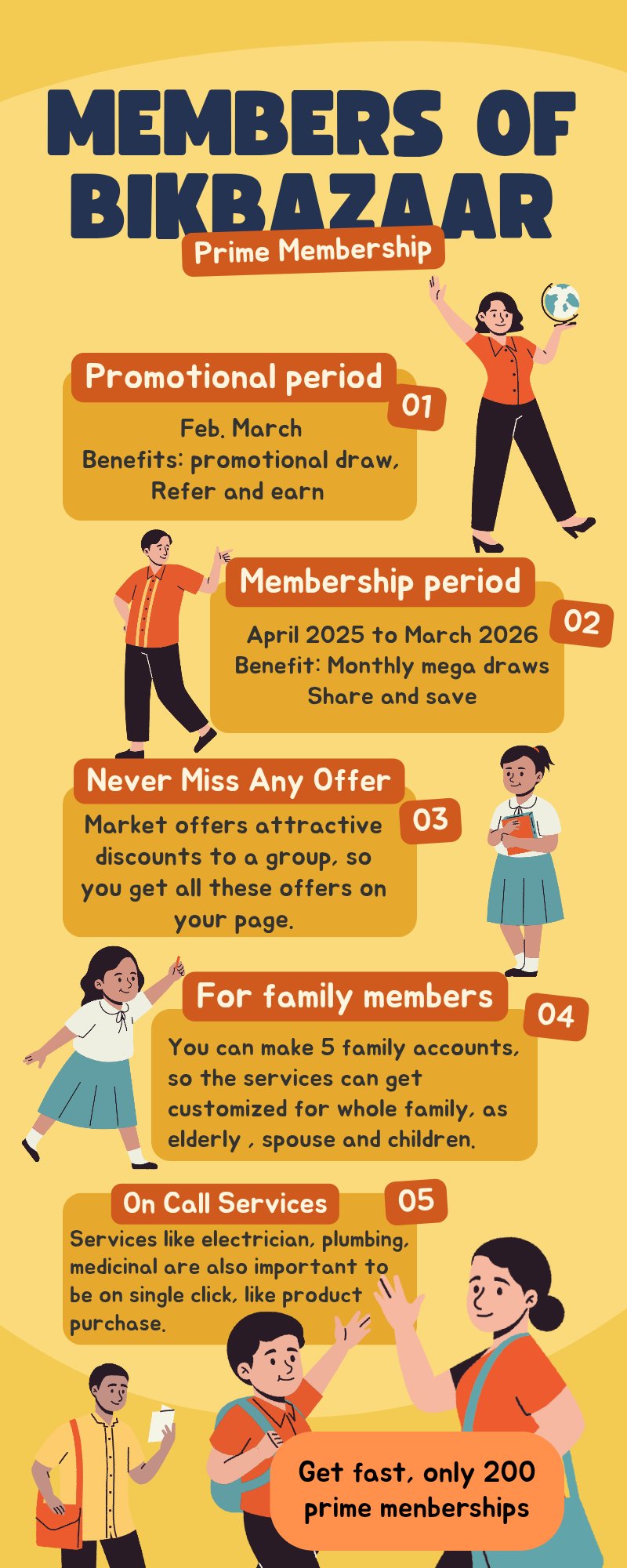 MEMBERS OF BIKBAZAAR

Prime Membership

Promotional period

01

Feb, March
Benefits: promotional draw, Refer and earn

Membership period

02

April 2025 to March 2026
Benefit: Monthly mega draws
Share and save

Never Miss Any Offer

03

Market offers attractive discounts to a group, so you get all these offers on your page.

For family members

04

You can make 5 family accounts, so the services can get customized for whole family, as elderly , spouse and children.

On Call Services

05

Services like electrician, plumbing, medicinal are also important to be on single click, like product purchase.

Get fast, only 200 prime menberships